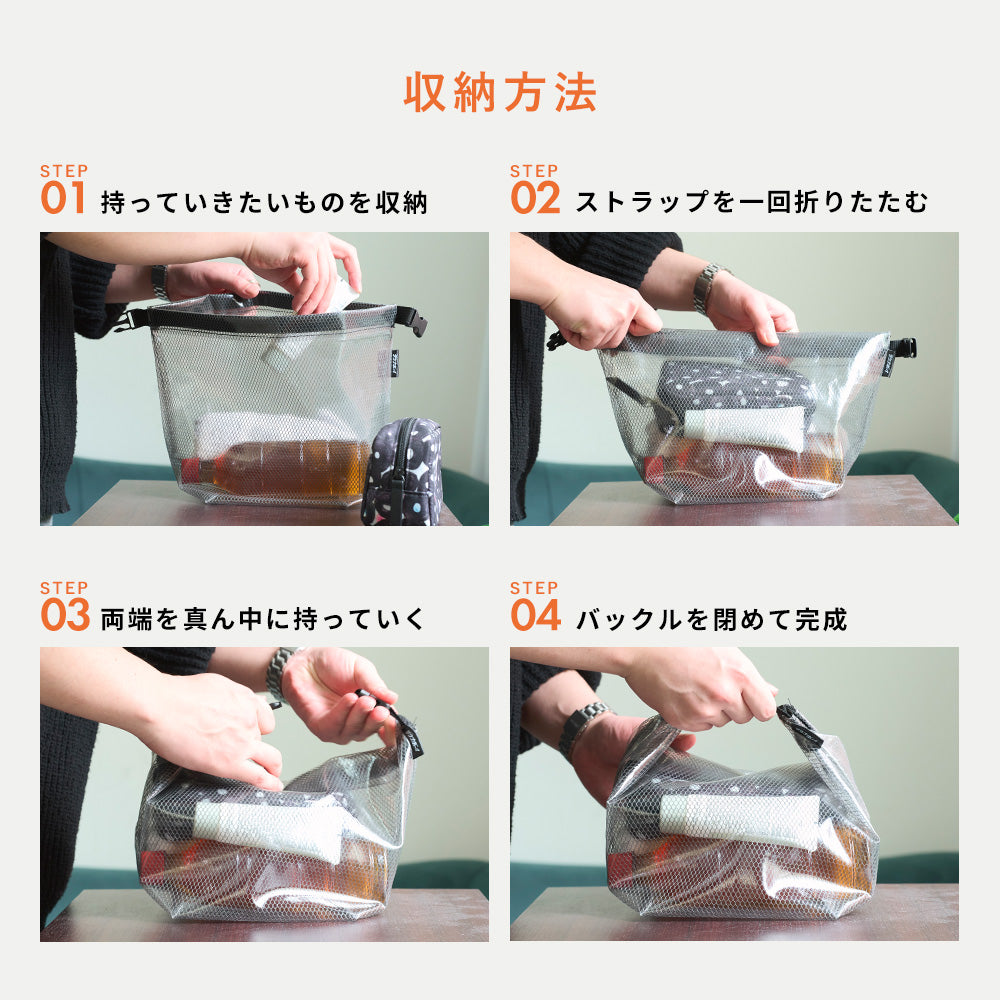 収納方法

STEP
01 持っていきたいものを収納

STEP
02 ストラップを一回折りたたむ

STEP
03 両端を真ん中に持っていく

STEP
04 バックルを閉めて完成